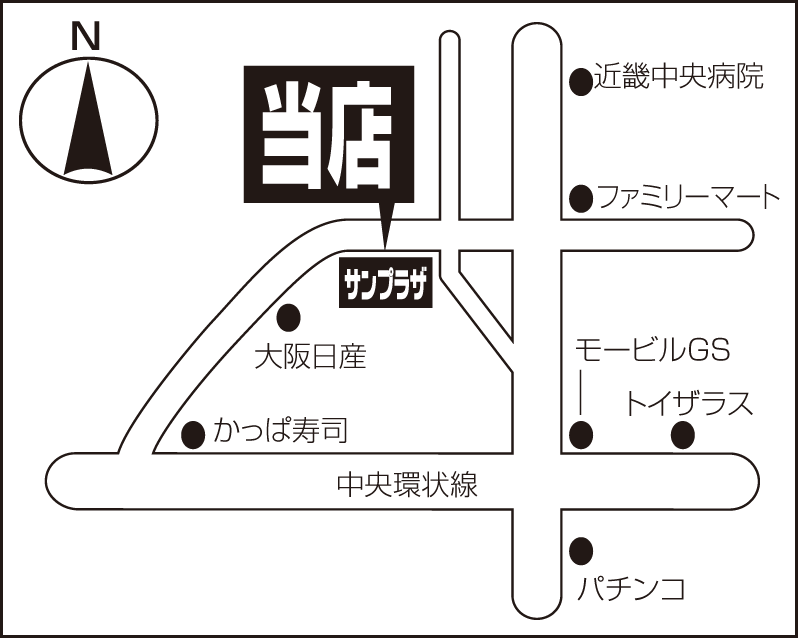 N

当店

近畿中央病院

ファミリーマート

サンプラザ

大阪日産

モービルGS

トイザラス

かっぱ寿司

中央環状線

パチンコ